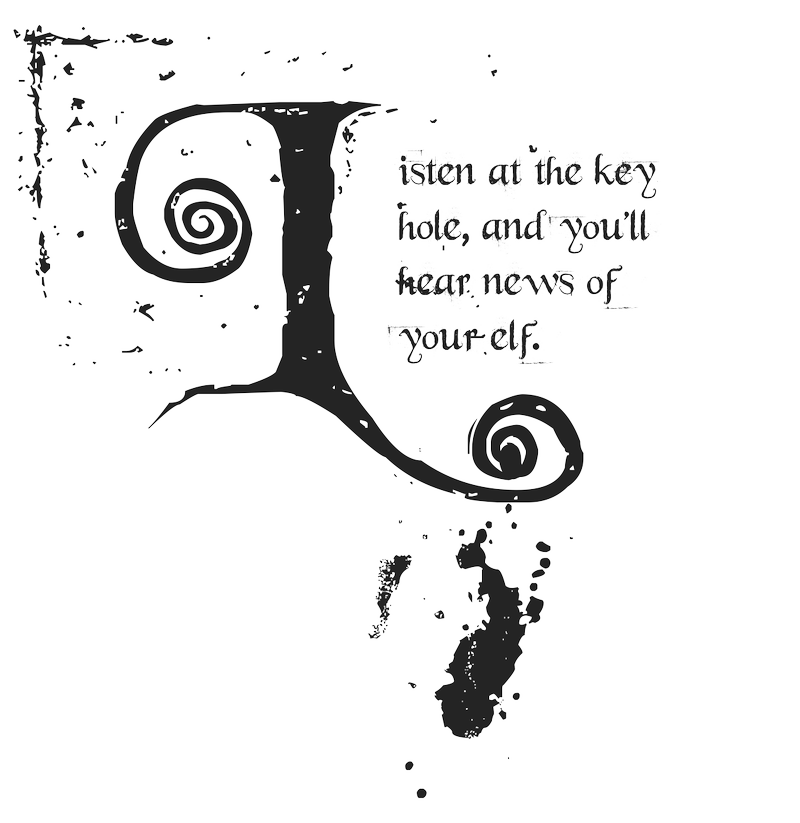 Listen at the key hole, and you'll hear news of your elf.