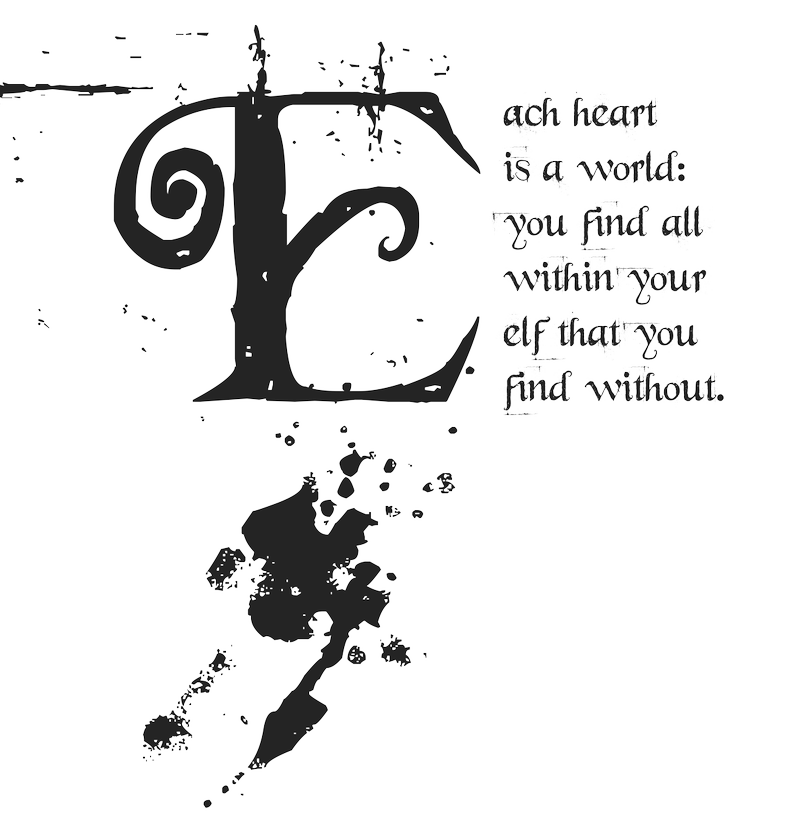 Each heart is a world: you find all within your elf that you find without.