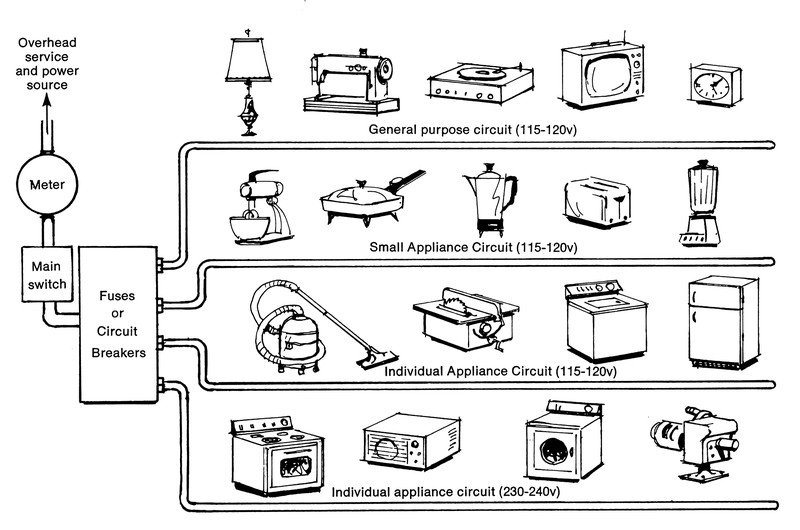 Overhead service and power source

Meter

Main switch

Fuses or Circuit Breakers

General purpose circuit (115-120v)

Small Appliance Circuit (115-120v)

Individual Appliance Circuit (115-120v)

Individual appliance circuit (230-240v)